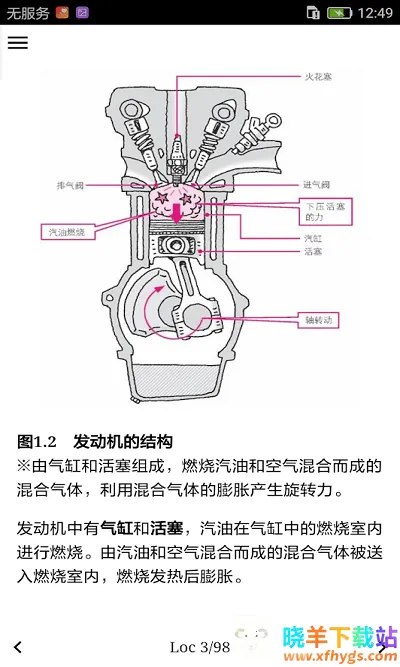 无服务 12:49

火花塞
排气阀
进气阀
下压活塞的力
汽油燃烧
汽缸
活塞
轴转动

图1.2 发动机的结构
※由气缸和活塞组成，燃烧汽油和空气混合而成的混合气体，利用混合气体的膨胀产生旋转力。

发动机中有气缸和活塞，汽油在气缸中的燃烧室内进行燃烧。由汽油和空气混合而成的混合气体被送入燃烧室内，燃烧发热后膨胀。

Loc 3/98

晓羊下载站
www.xfhygs.com